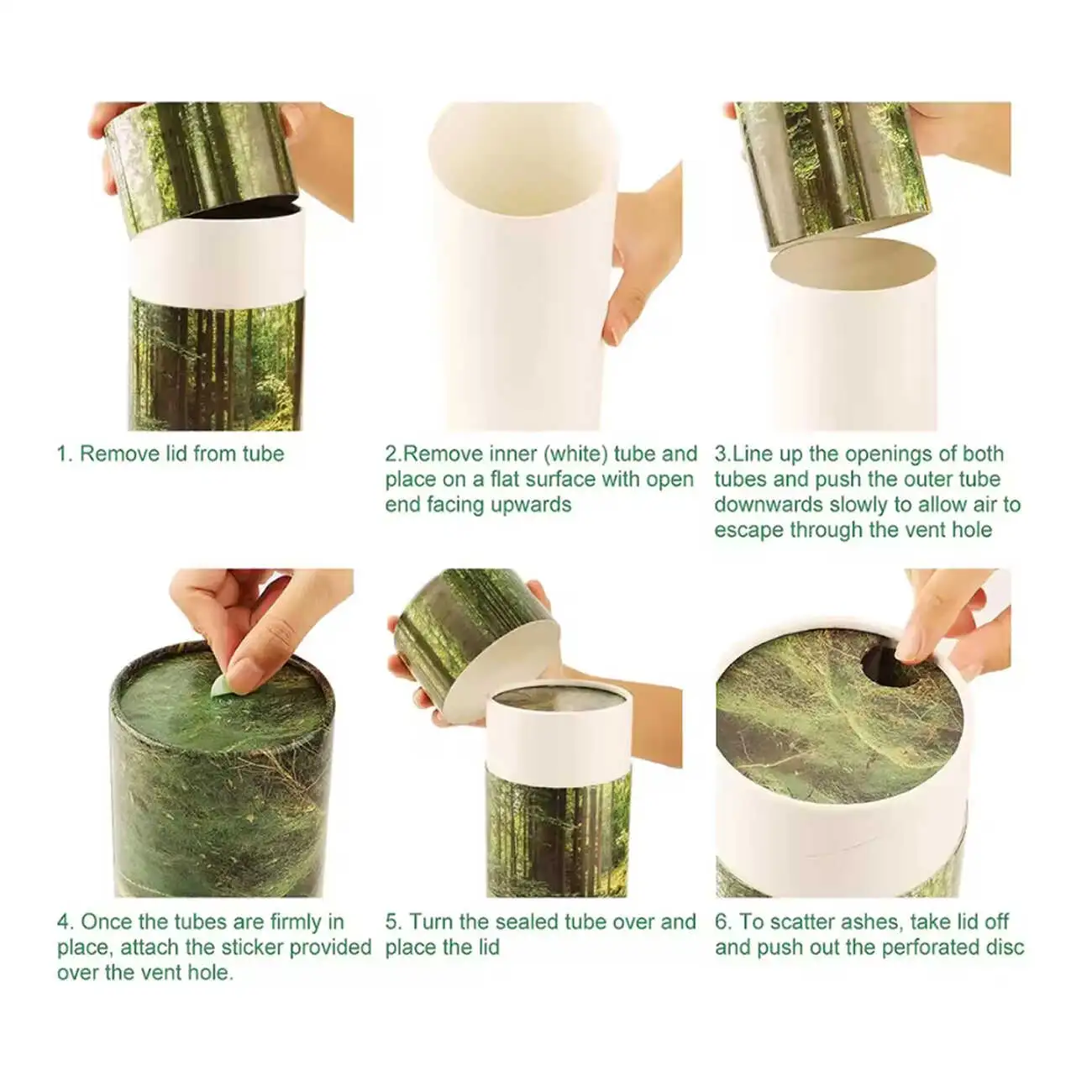 1. Remove lid from tube

2.Remove inner (white) tube and place on a flat surface with open end facing upwards

3.Line up the openings of both tubes and push the outer tube downwards slowly to allow air to escape through the vent hole

4. Once the tubes are firmly in place, attach the sticker provided over the vent hole.

5. Turn the sealed tube over and place the lid

6. To scatter ashes, take lid off and push out the perforated disc